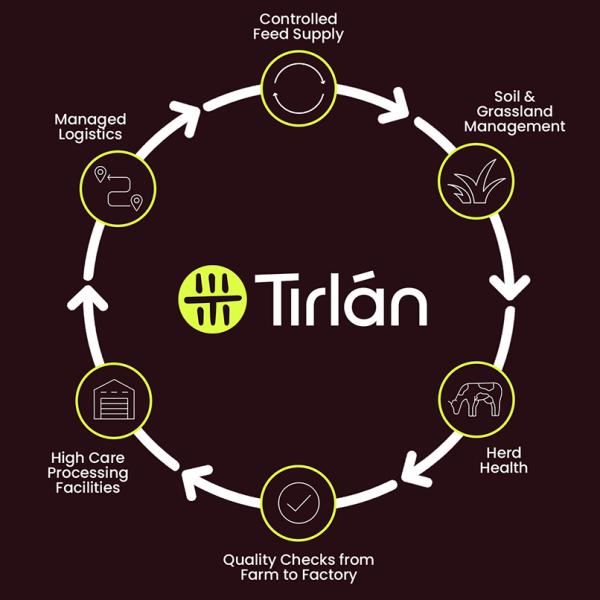 Controlled Feed Supply

Soil & Grassland Management

Herd Health

Quality Checks from Farm to Factory

High Care Processing Facilities

Managed Logistics

Tirlán